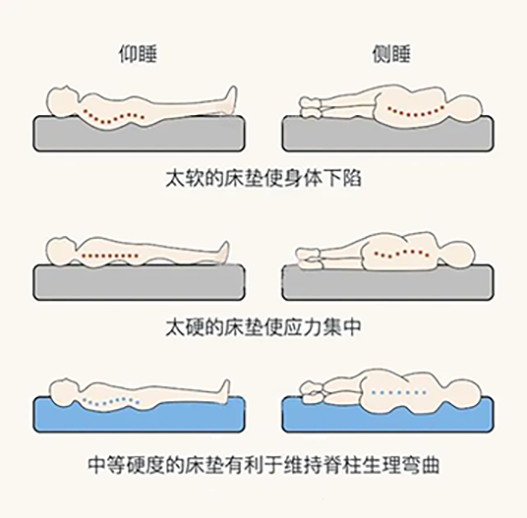 仰睡

侧睡

太软的床垫使身体下陷

太硬的床垫使应力集中

中等硬度的床垫有利于维持脊柱生理弯曲